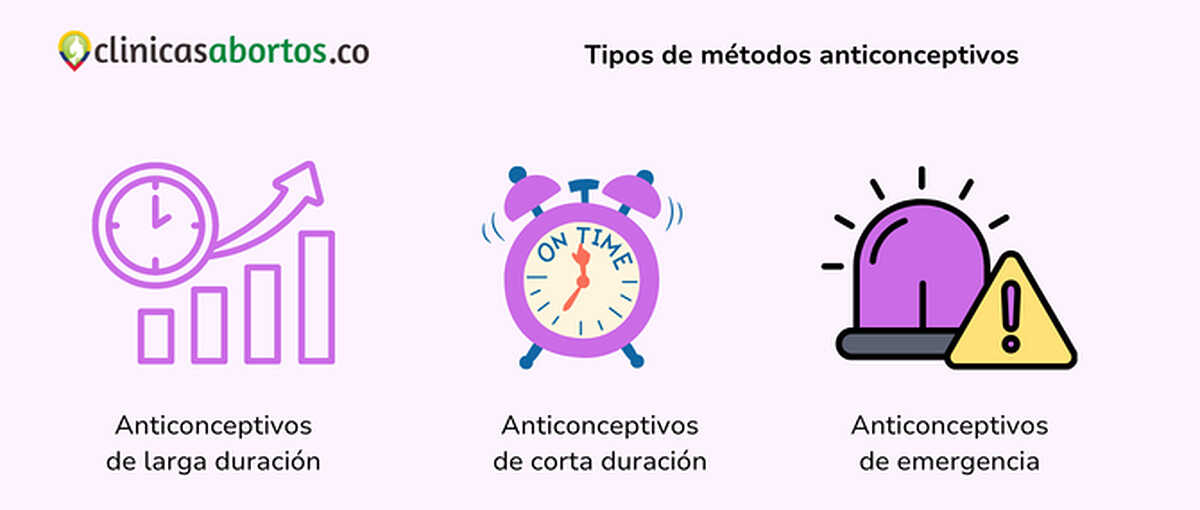 clinicasabortos.co

Tipos de métodos anticonceptivos

ON TIME

Anticonceptivos de larga duración

Anticonceptivos de corta duración

Anticonceptivos de emergencia