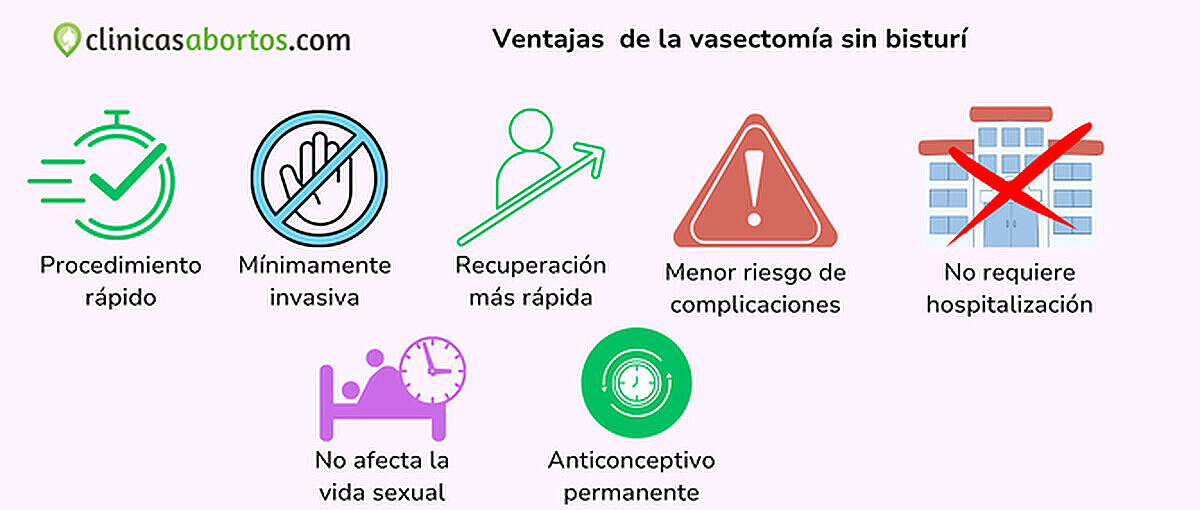 clinicasabortos.com

Ventajas de la vasectomía sin bisturí

Procedimiento rápido

Mínimamente invasiva

Recuperación más rápida

Menor riesgo de complicaciones

No requiere hospitalización

No afecta la vida sexual

Anticonceptivo permanente