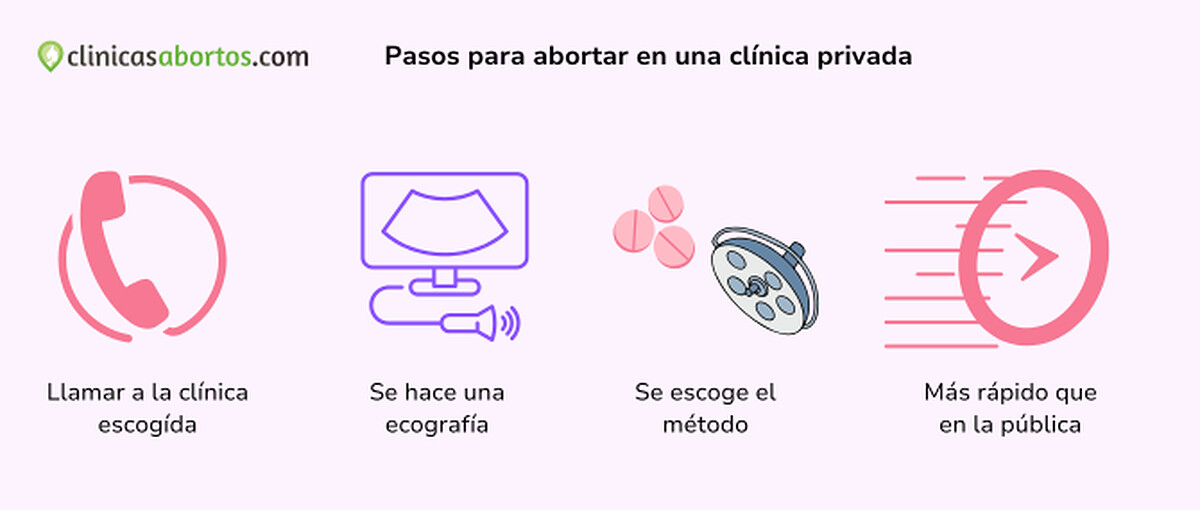 clinicasabortos.com

Pasos para abortar en una clínica privada

Llamar a la clínica escogída

Se hace una ecografía

Se escoge el método

Más rápido que en la pública