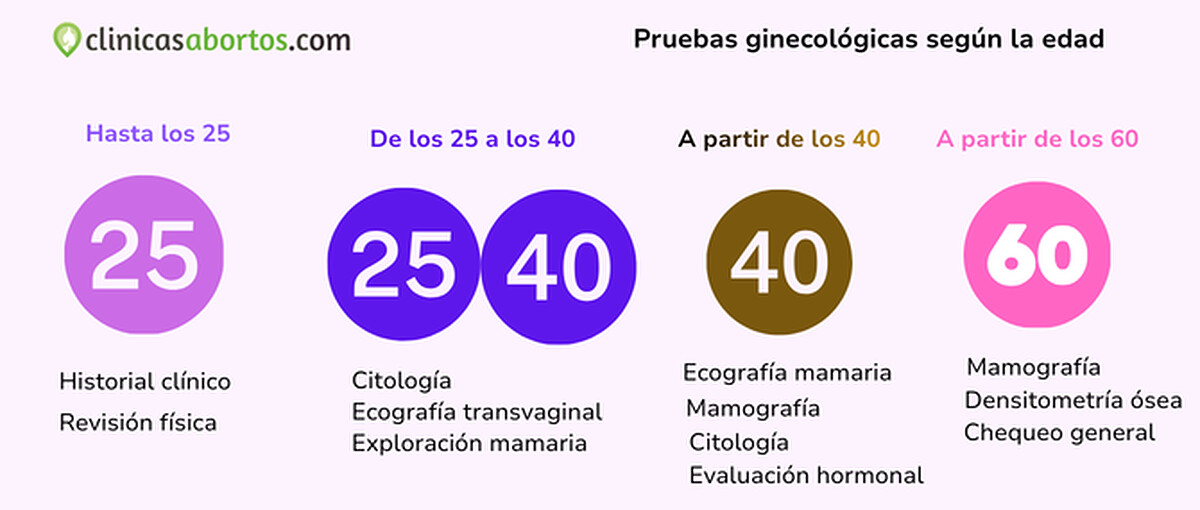 clinicasabortos.com

Pruebas ginecológicas según la edad

Hasta los 25

25

Historial clínico
Revisión física

De los 25 a los 40

25 40

Citología
Ecografía transvaginal
Exploración mamaria

A partir de los 40

40

Ecografía mamaria
Mamografía
Citología
Evaluación hormonal

A partir de los 60

60

Mamografía
Densitometría ósea
Chequeo general