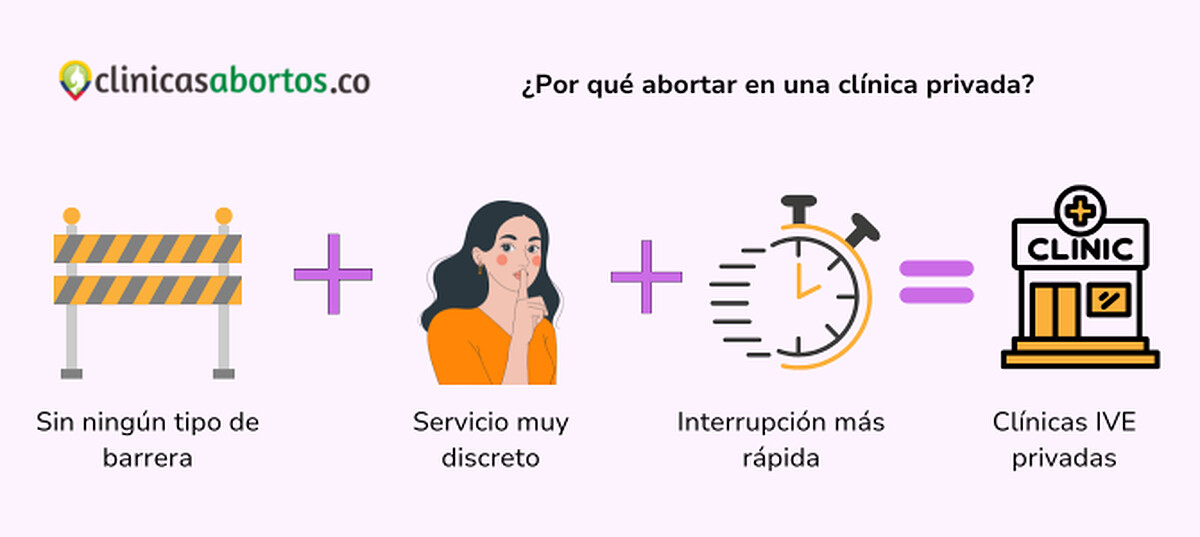 clinicasabortos.co

¿Por qué abortar en una clínica privada?

CLINIC

Sin ningún tipo de barrera

Servicio muy discreto

Interrupción más rápida

Clínicas IVE privadas