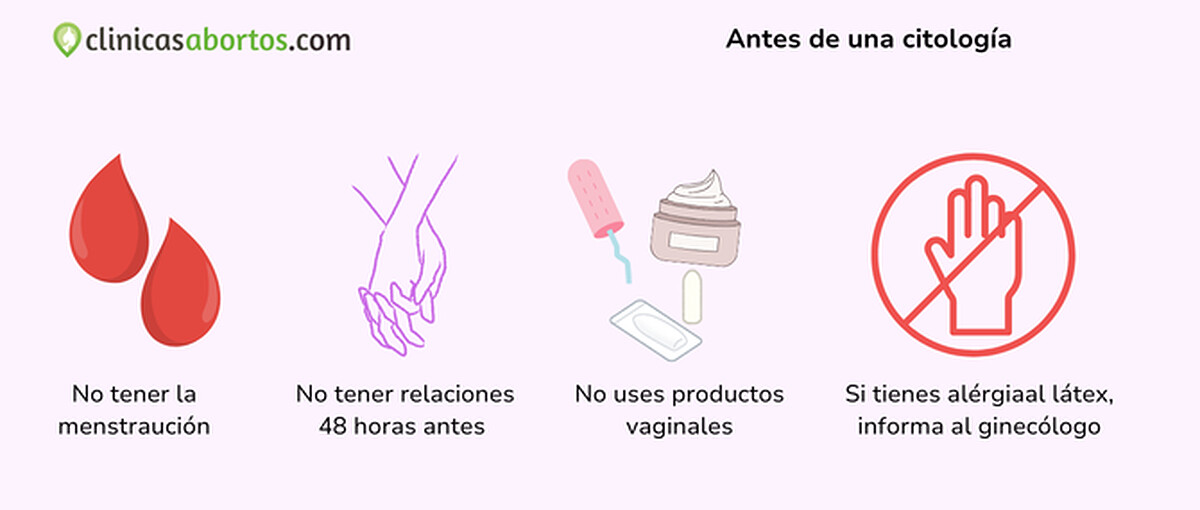 clinicasabortos.com

Antes de una citología

No tener la menstraución

No tener relaciones 48 horas antes

No uses productos vaginales

Si tienes alérgiaal látex, informa al ginecólogo