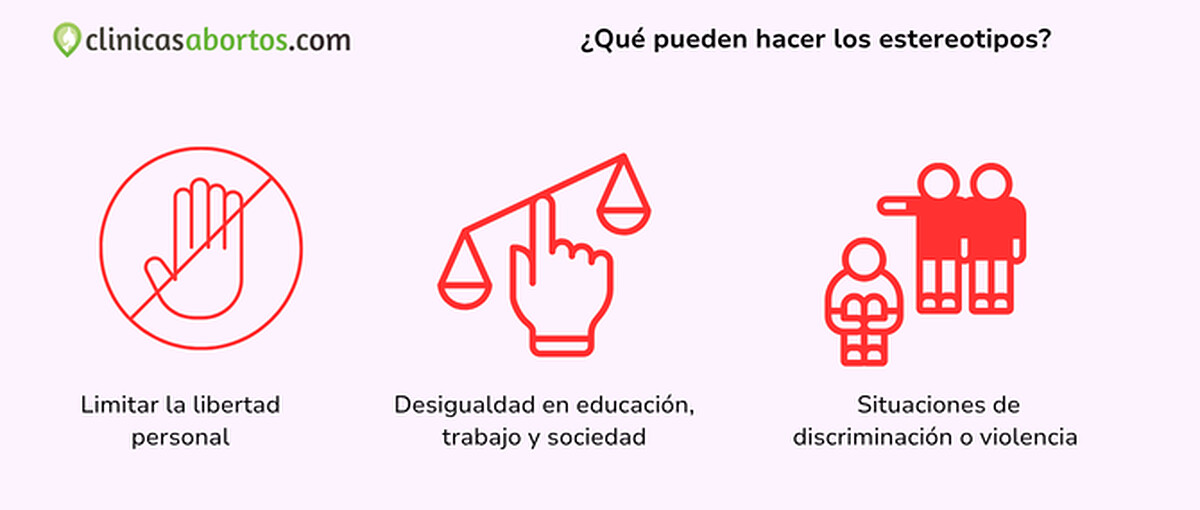 clinicasabortos.com

¿Qué pueden hacer los estereotipos?

Limitar la libertad personal

Desigualdad en educación, trabajo y sociedad

Situaciones de discriminación o violencia