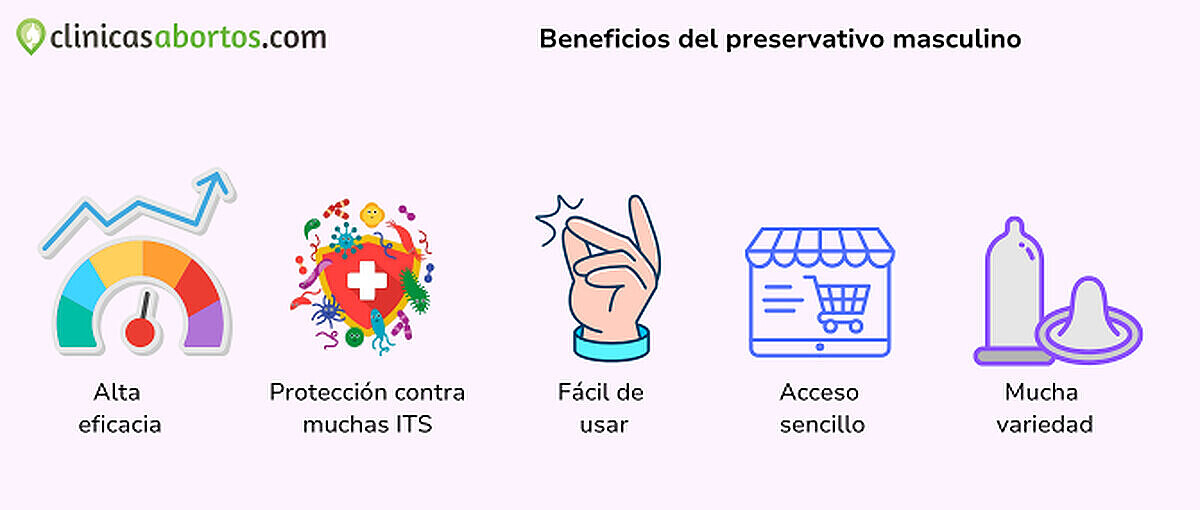 clinicasabortos.com

Beneficios del preservativo masculino

Alta eficacia

Protección contra muchas ITS

Fácil de usar

Acceso sencillo

Mucha variedad