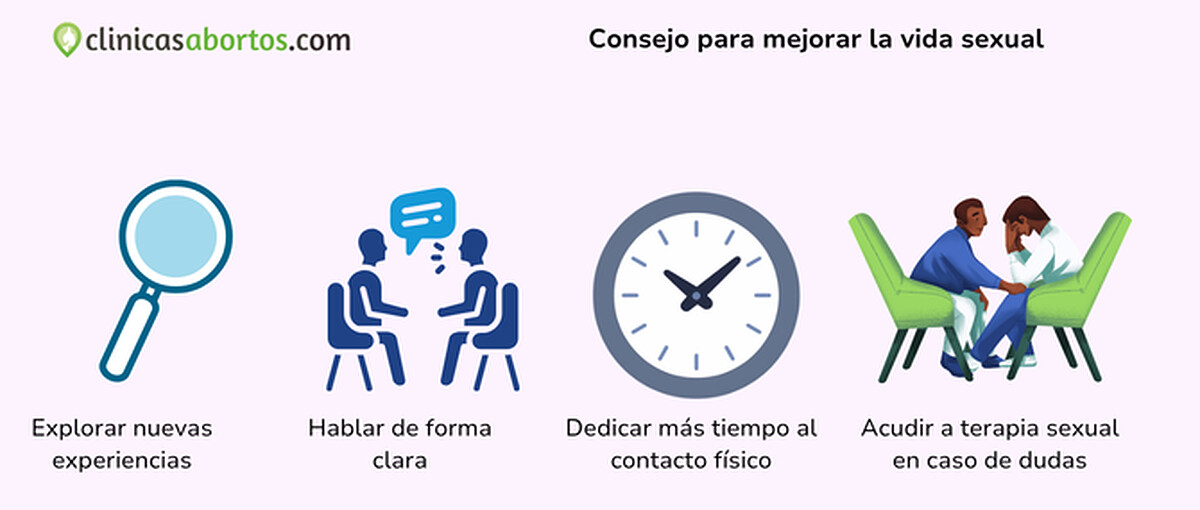 clinicasabortos.com

Consejo para mejorar la vida sexual

Explorar nuevas experiencias

Hablar de forma clara

Dedicar más tiempo al contacto físico

Acudir a terapia sexual en caso de dudas