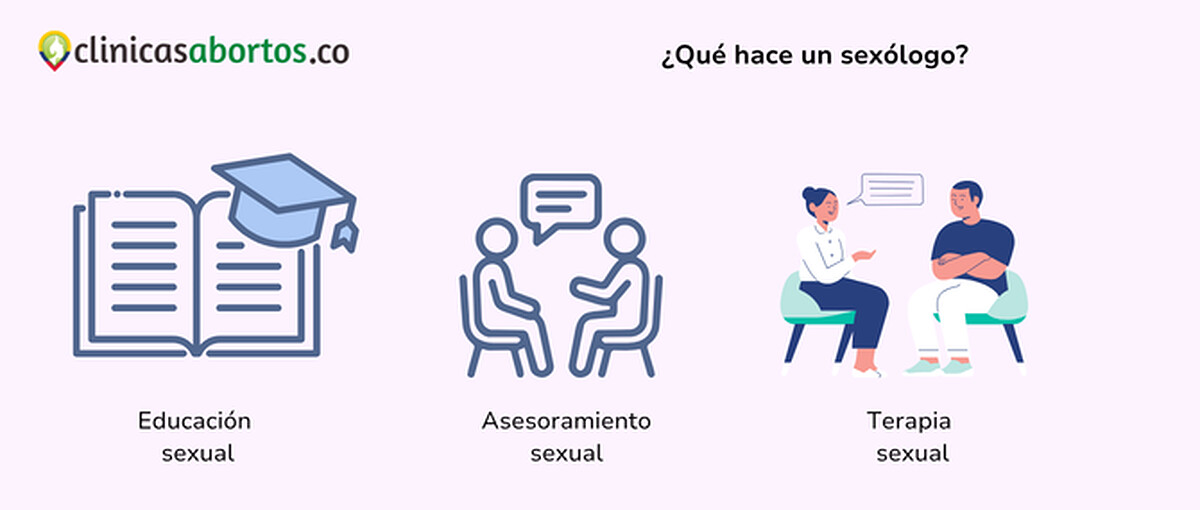 clinicasabortos.co

¿Qué hace un sexólogo?

Educación sexual

Asesoramiento sexual

Terapia sexual