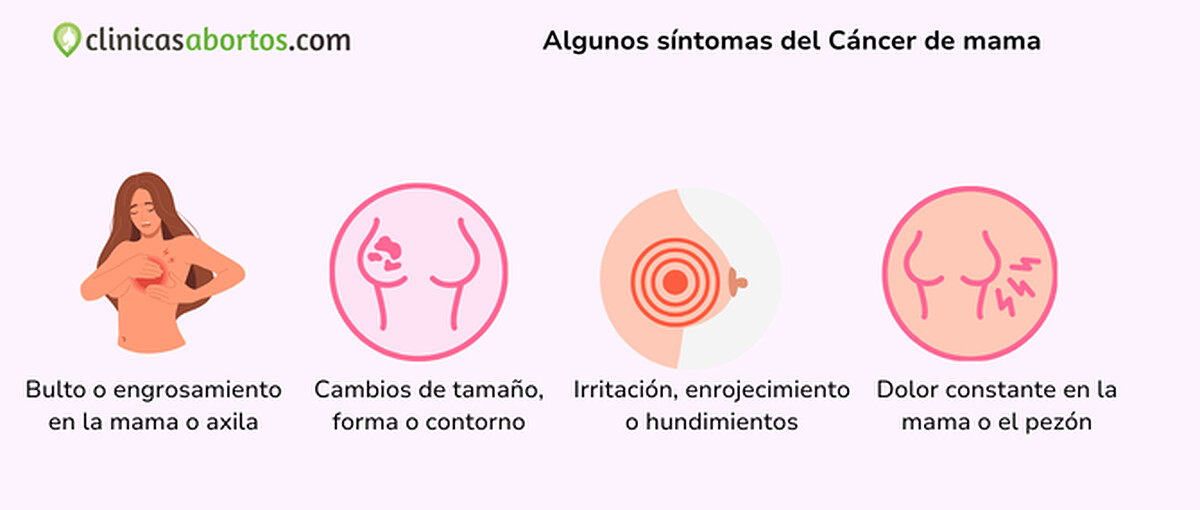 clinicasabortos.com

Algunos síntomas del Cáncer de mama

Bulto o engrosamiento en la mama o axila

Cambios de tamaño, forma o contorno

Irritación, enrojecimiento o hundimientos

Dolor constante en la mama o el pezón