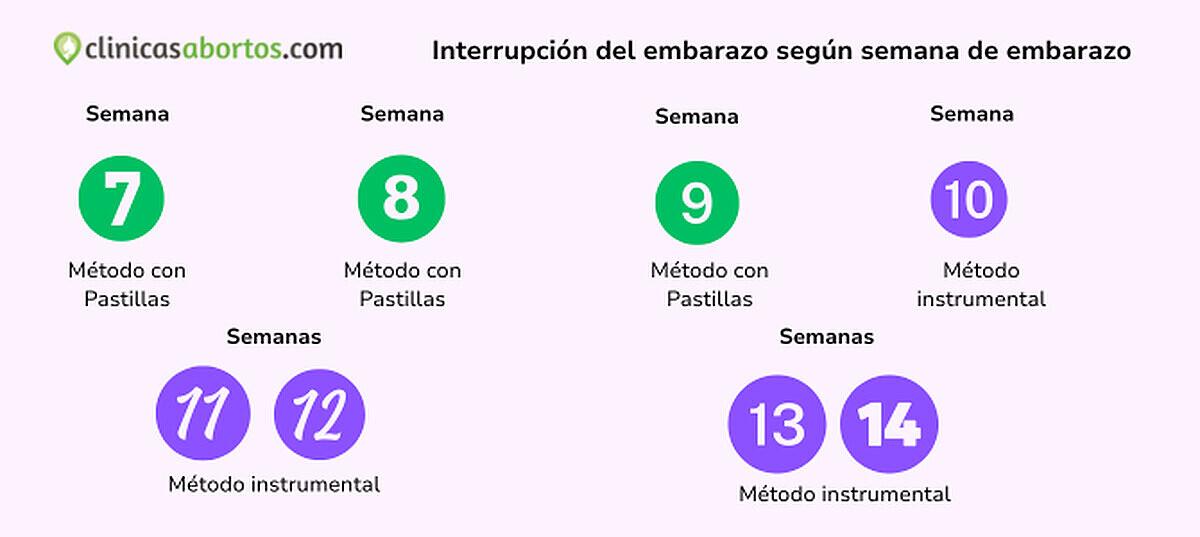 clinicasabortos.com

Interrupción del embarazo según semana de embarazo

Semana
7
Método con Pastillas

Semana
8
Método con Pastillas

Semana
9
Método con Pastillas

Semana
10
Método instrumental

Semanas
11 12
Método instrumental

Semanas
13 14
Método instrumental