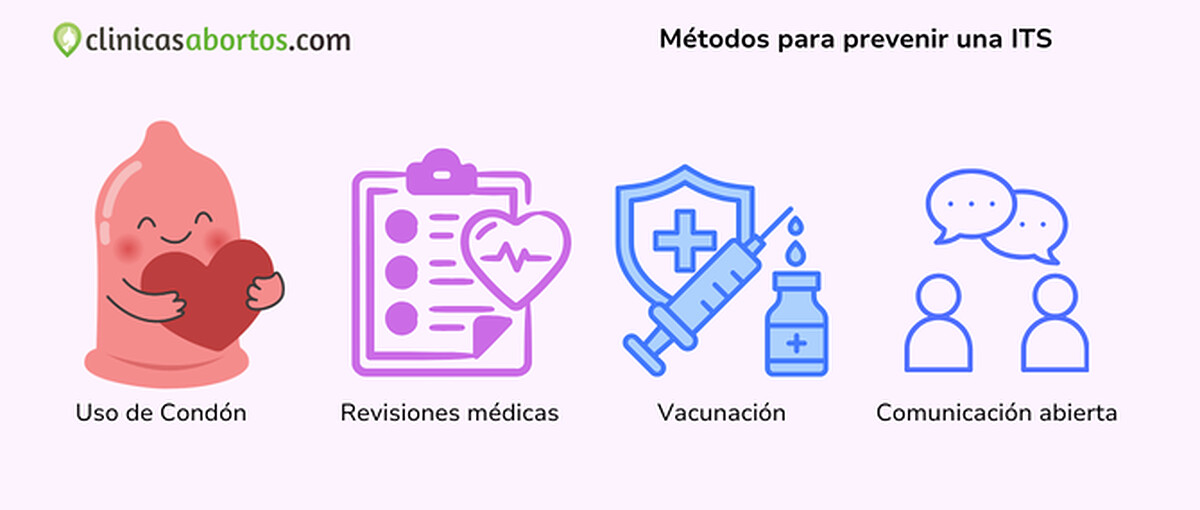 clinicasabortos.com

Métodos para prevenir una ITS

Uso de Condón

Revisiones médicas

Vacunación

Comunicación abierta