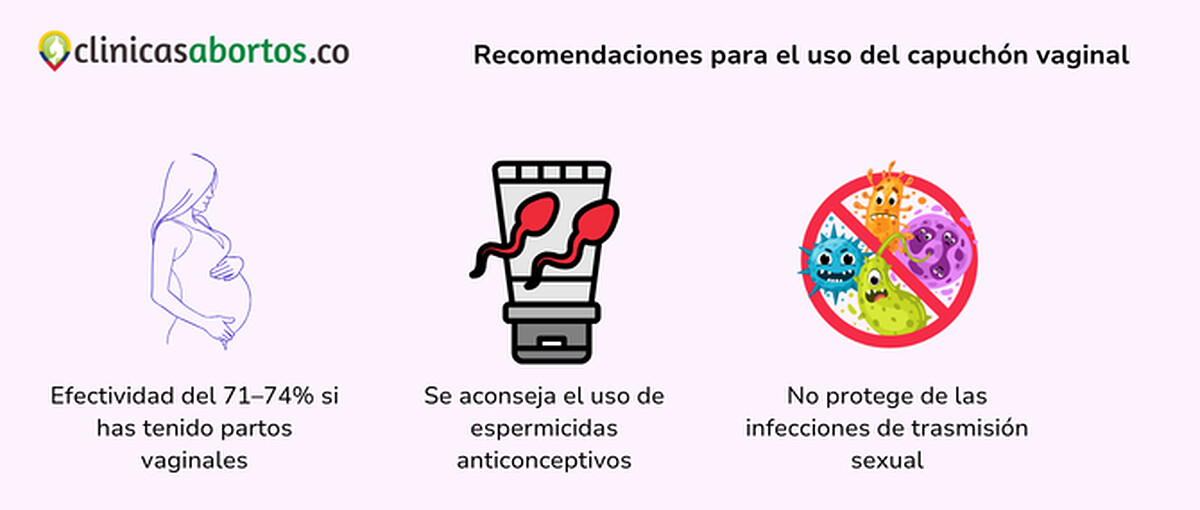 clinicasabortos.co

Recomendaciones para el uso del capuchón vaginal

Efectividad del 71–74% si has tenido partos vaginales

Se aconseja el uso de espermicidas anticonceptivos

No protege de las infecciones de trasmisión sexual