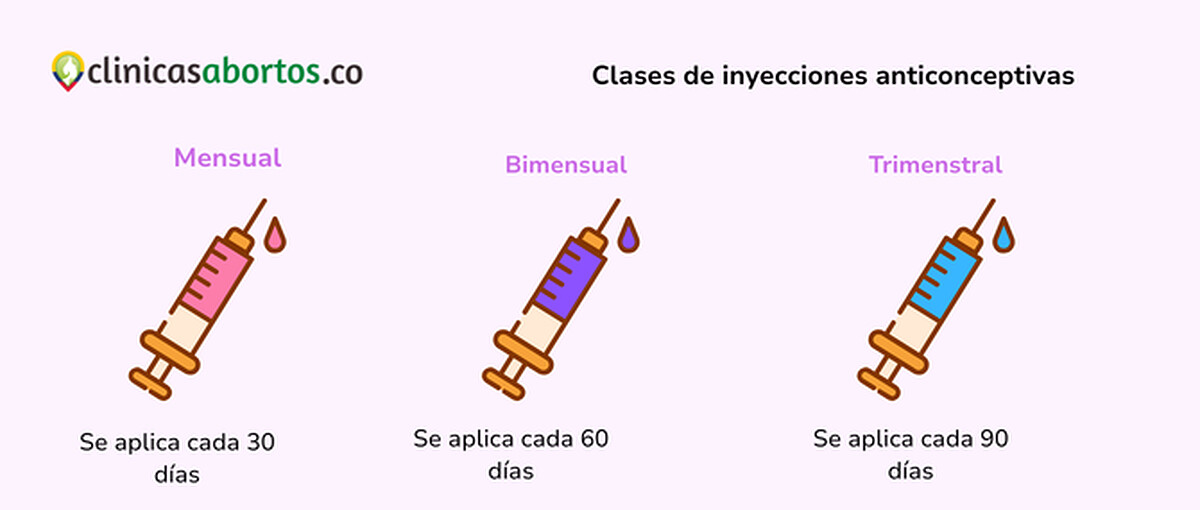 clinicasabortos.co

Clases de inyecciones anticonceptivas

Mensual

Se aplica cada 30 días

Bimensual

Se aplica cada 60 días

Trimenstral

Se aplica cada 90 días