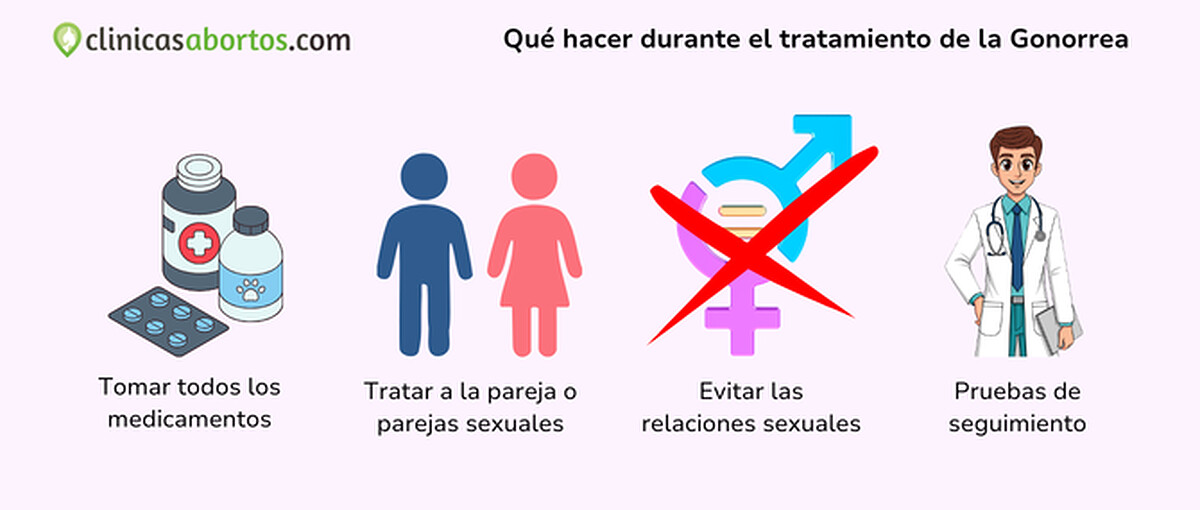 clinicasabortos.com

Qué hacer durante el tratamiento de la Gonorrea

Tomar todos los medicamentos

Tratar a la pareja o parejas sexuales

Evitar las relaciones sexuales

Pruebas de seguimiento