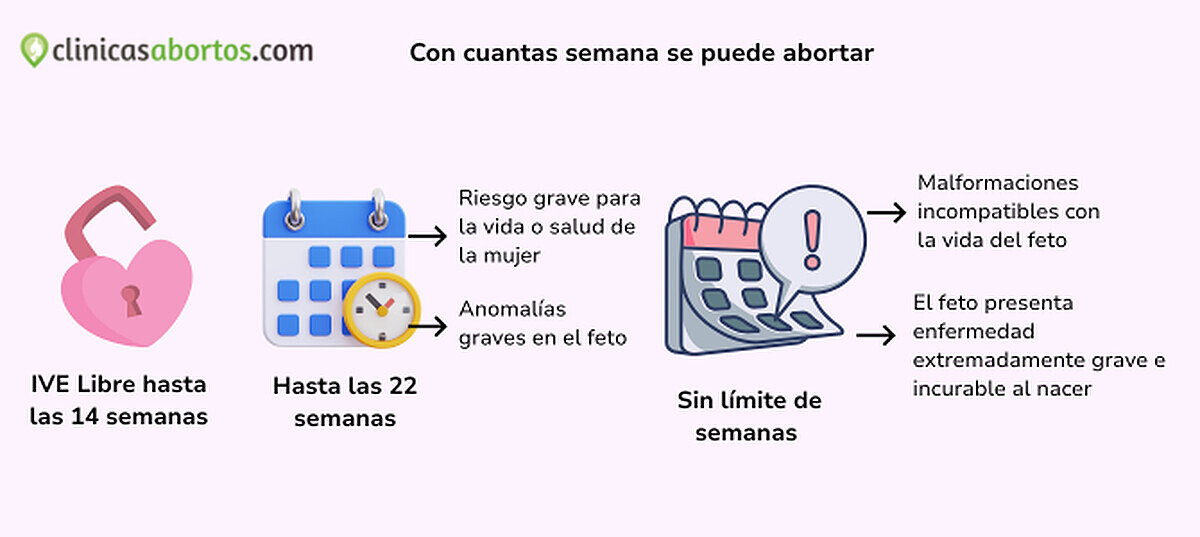 clinicasabortos.com

Con cuantas semana se puede abortar

IVE Libre hasta las 14 semanas

Hasta las 22 semanas

Riesgo grave para la vida o salud de la mujer

Anomalías graves en el feto

Sin límite de semanas

Malformaciones incompatibles con la vida del feto

El feto presenta enfermedad extremadamente grave e incurable al nacer