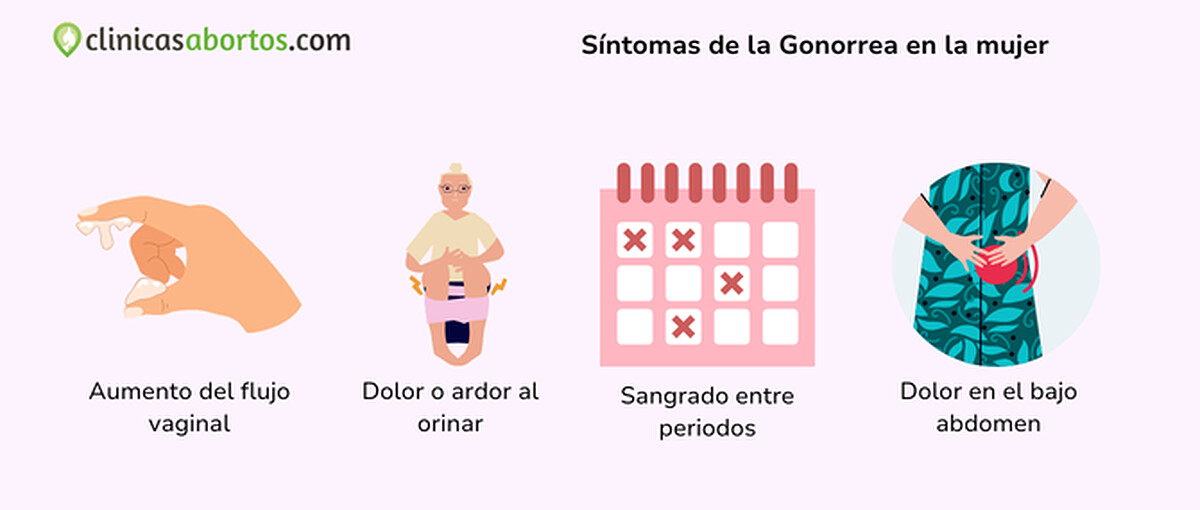 clinicasabortos.com

Síntomas de la Gonorrea en la mujer

Aumento del flujo vaginal

Dolor o ardor al orinar

Sangrado entre periodos

Dolor en el bajo abdomen