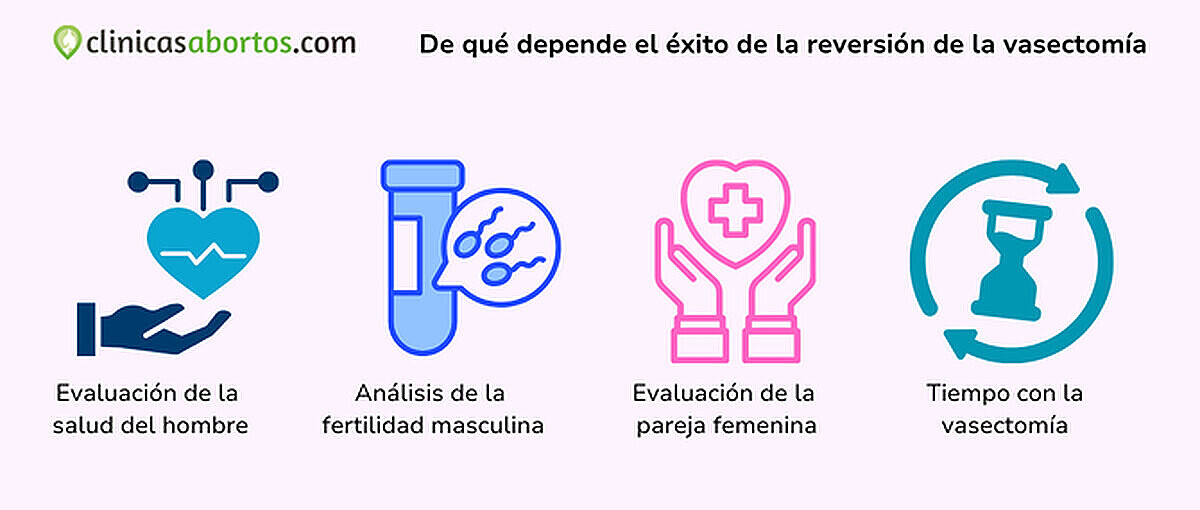 clinicasabortos.com

De qué depende el éxito de la reversión de la vasectomía

Evaluación de la salud del hombre

Análisis de la fertilidad masculina

Evaluación de la pareja femenina

Tiempo con la vasectomía