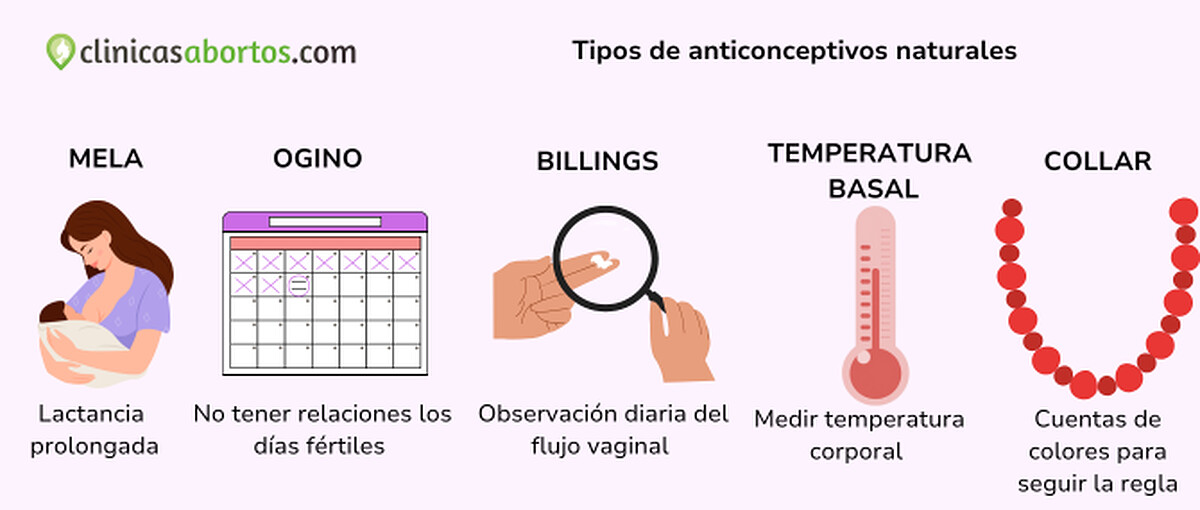 clinicasabortos.com

Tipos de anticonceptivos naturales

MELA

Lactancia prolongada

OGINO

No tener relaciones los días fértiles

BILLINGS

Observación diaria del flujo vaginal

TEMPERATURA BASAL

Medir temperatura corporal

COLLAR

Cuentas de colores para seguir la regla