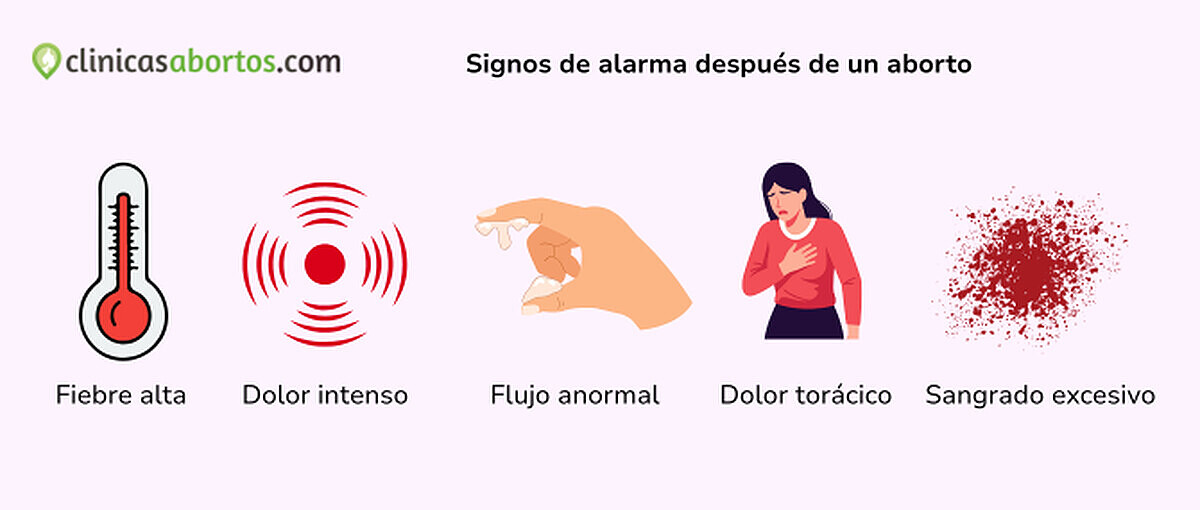 clinicasabortos.com

Signos de alarma después de un aborto

Fiebre alta

Dolor intenso

Flujo anormal

Dolor torácico

Sangrado excesivo