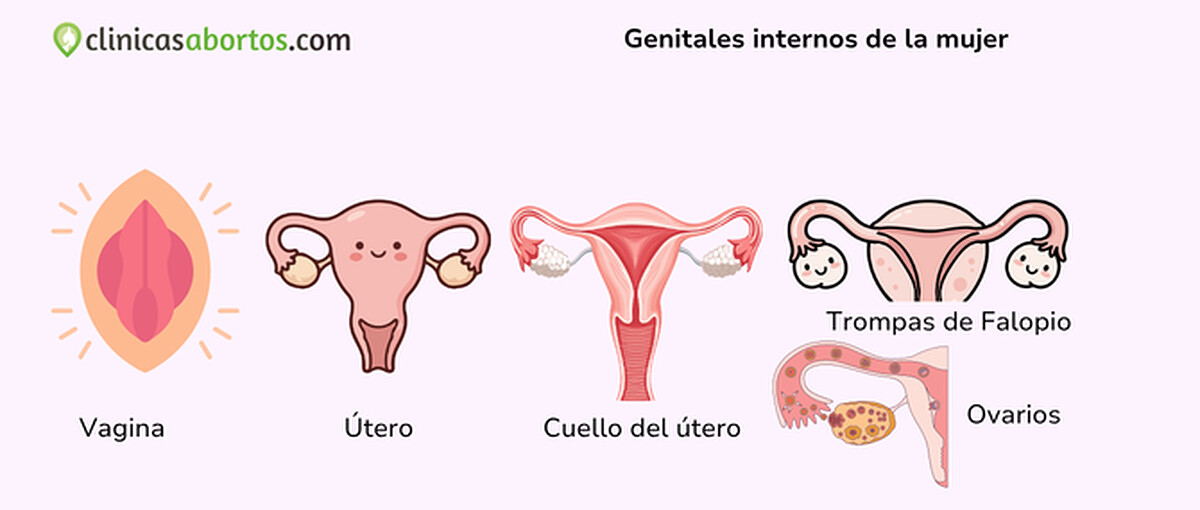 clinicasabortos.com

Genitales internos de la mujer

Vagina

Útero

Cuello del útero

Trompas de Falopio

Ovarios