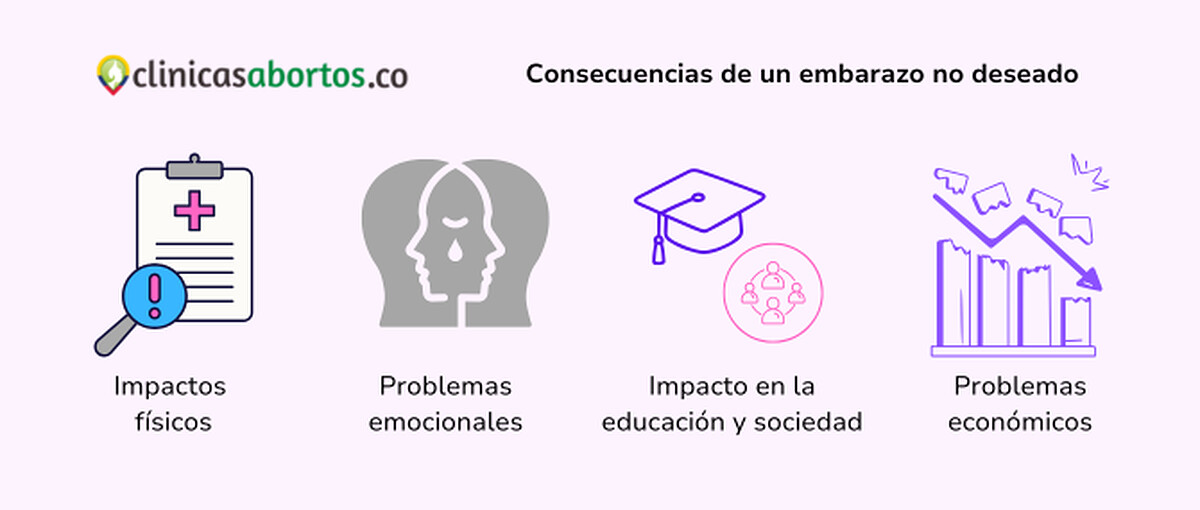 clinicasabortos.co

Consecuencias de un embarazo no deseado

Impactos físicos

Problemas emocionales

Impacto en la educación y sociedad

Problemas económicos