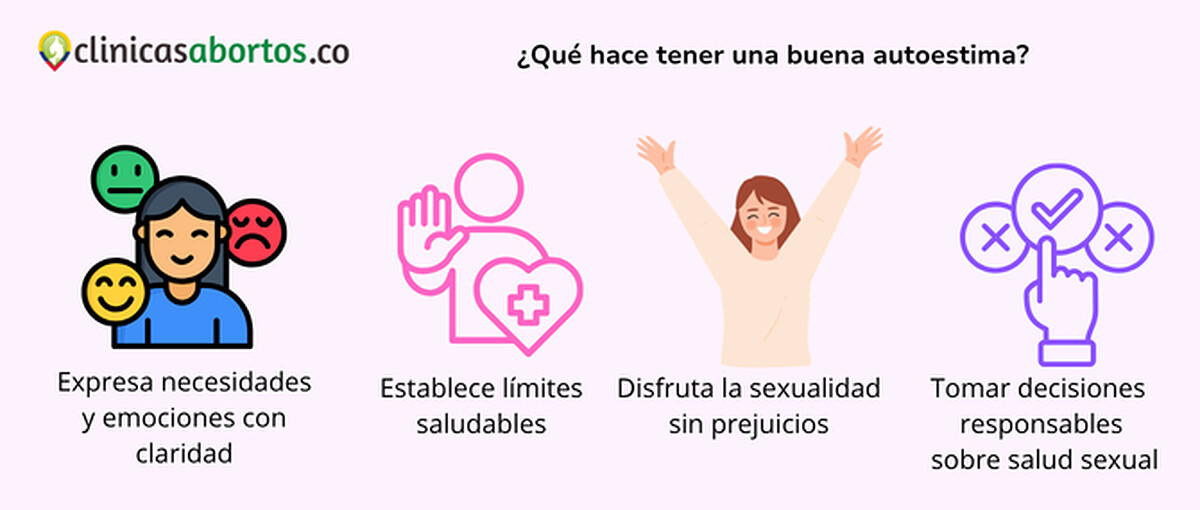 clinicasabortos.co

¿Qué hace tener una buena autoestima?

Expresa necesidades y emociones con claridad

Establece límites saludables

Disfruta la sexualidad sin prejuicios

Tomar decisiones responsables sobre salud sexual