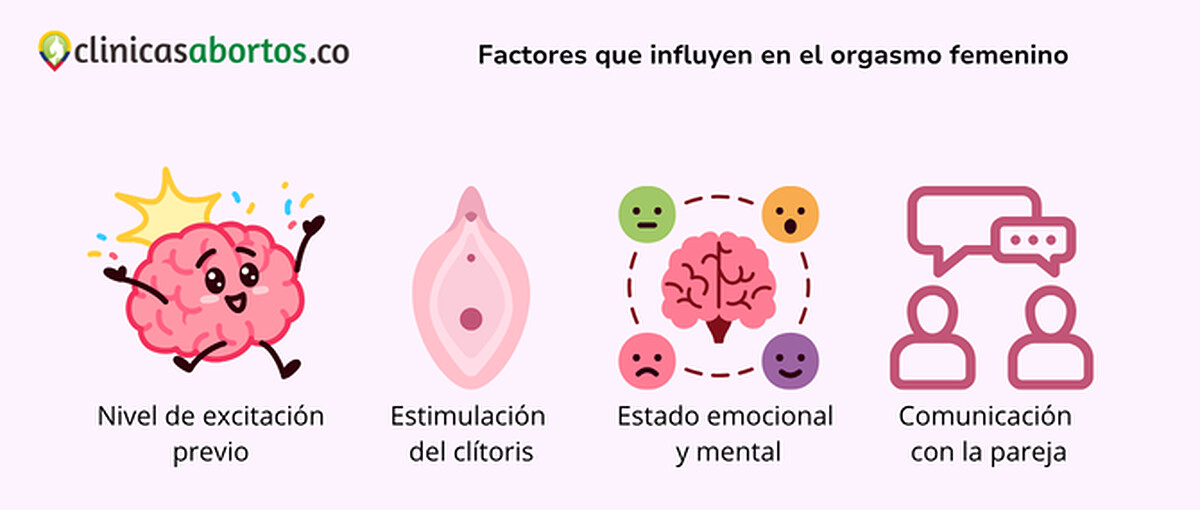 clinicasabortos.co

Factores que influyen en el orgasmo femenino

Nivel de excitación previo

Estimulación del clítoris

Estado emocional y mental

Comunicación con la pareja