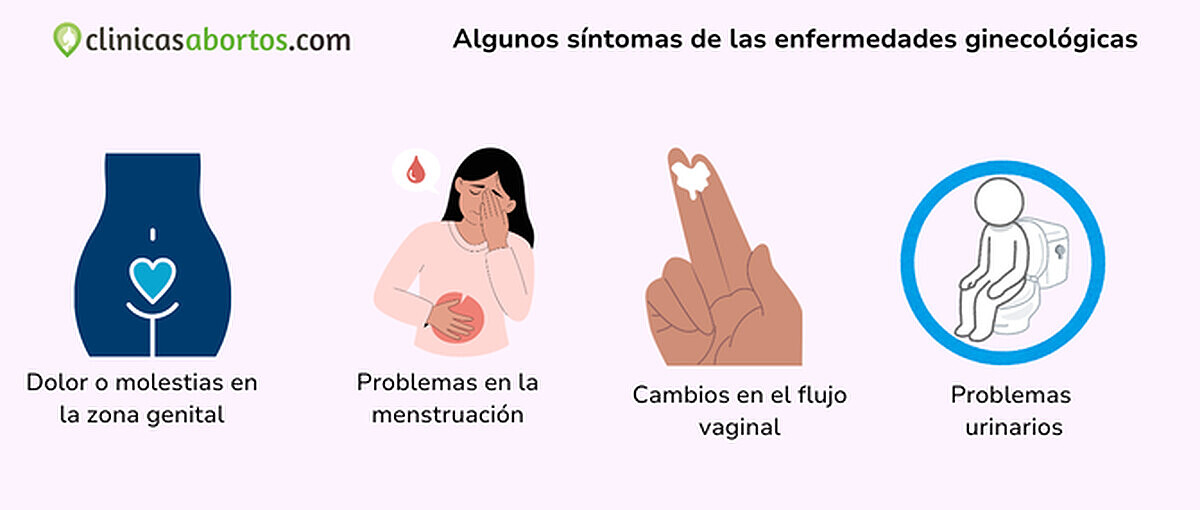 clinicasabortos.com

Algunos síntomas de las enfermedades ginecológicas

Dolor o molestias en la zona genital

Problemas en la menstruación

Cambios en el flujo vaginal

Problemas urinarios