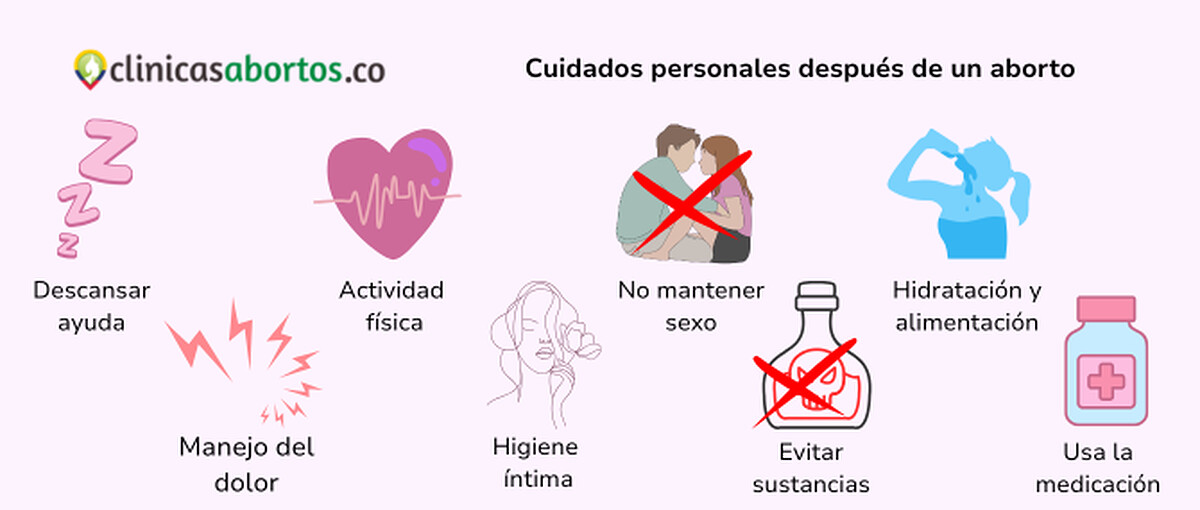 clinicasabortos.co

Cuidados personales después de un aborto

Descansar ayuda

Manejo del dolor

Actividad física

Higiene íntima

No mantener sexo

Evitar sustancias

Hidratación y alimentación

Usa la medicación