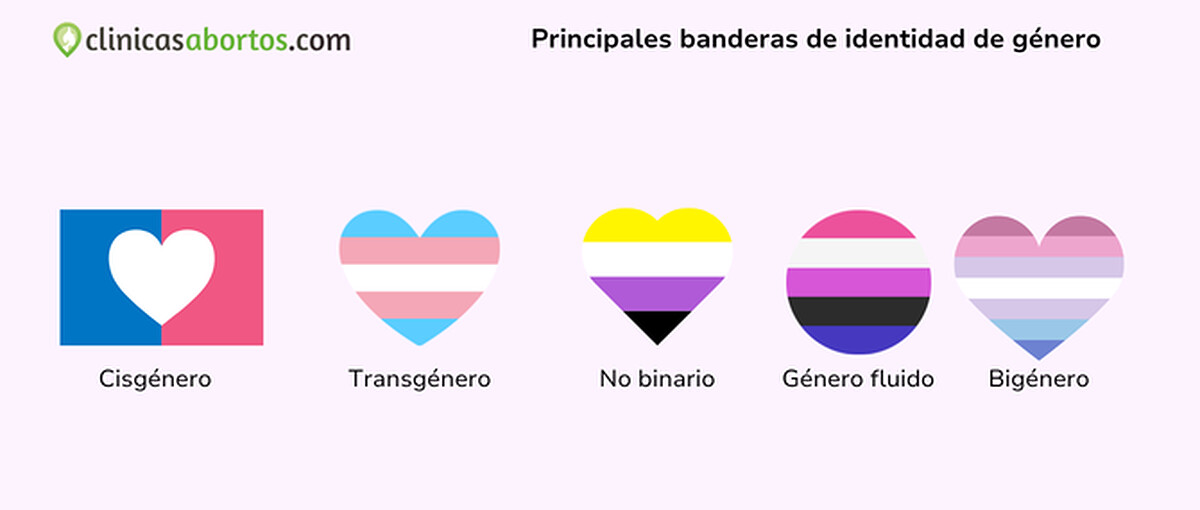 clinicasabortos.com

Principales banderas de identidad de género

Cisgénero

Transgénero

No binario

Género fluido

Bigénero