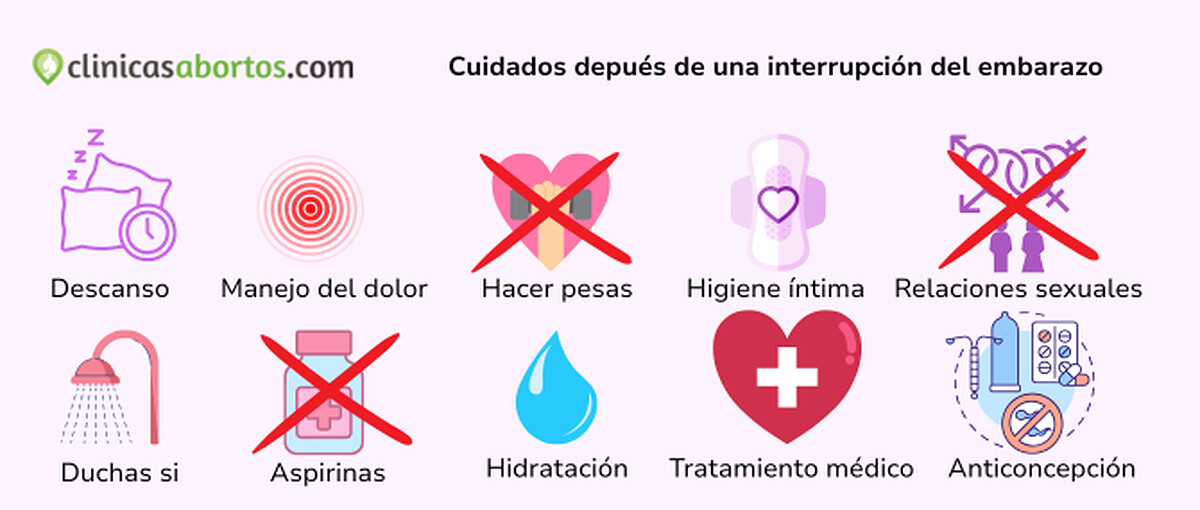 clinicasabortos.com

Cuidados depués de una interrupción del embarazo

Descanso

Manejo del dolor

Hacer pesas

Higiene íntima

Relaciones sexuales

Duchas si

Aspirinas

Hidratación

Tratamiento médico

Anticoncepción