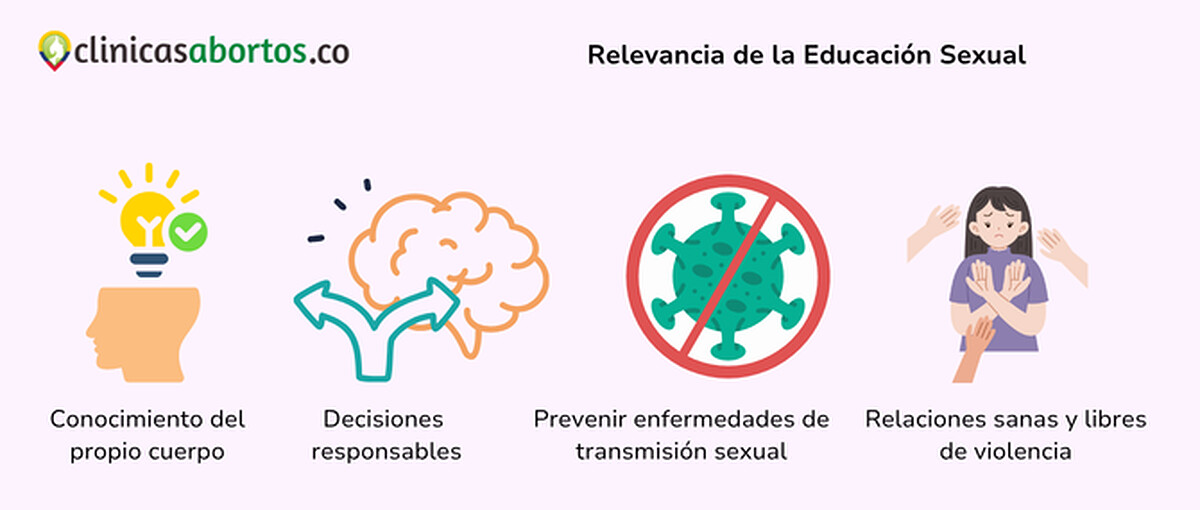 clinicasabortos.co

Relevancia de la Educación Sexual

Conocimiento del propio cuerpo

Decisiones responsables

Prevenir enfermedades de transmisión sexual

Relaciones sanas y libres de violencia