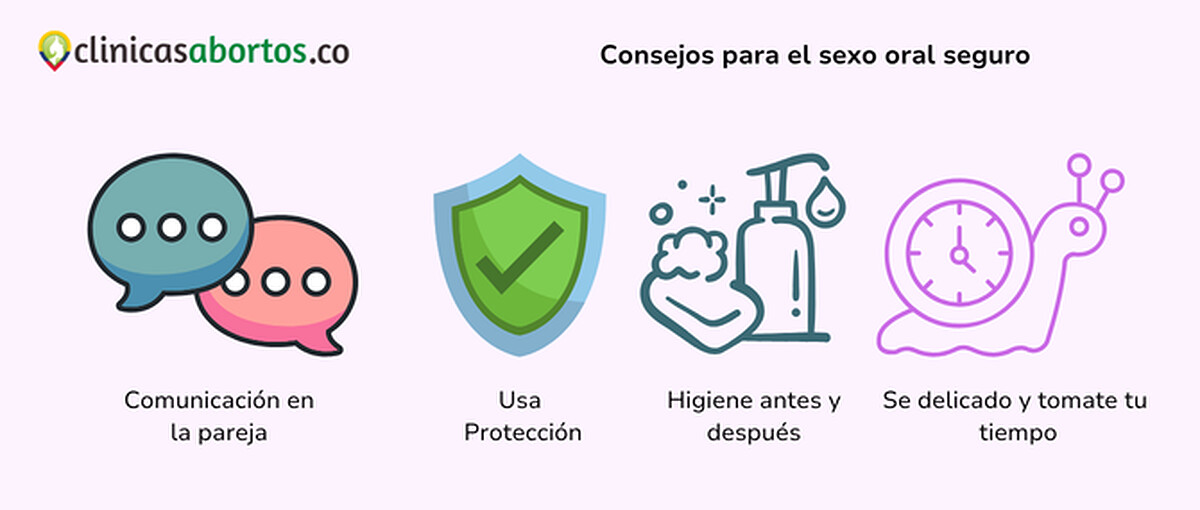 clinicasabortos.co

Consejos para el sexo oral seguro

Comunicación en la pareja

Usa Protección

Higiene antes y después

Se delicado y tomate tu tiempo