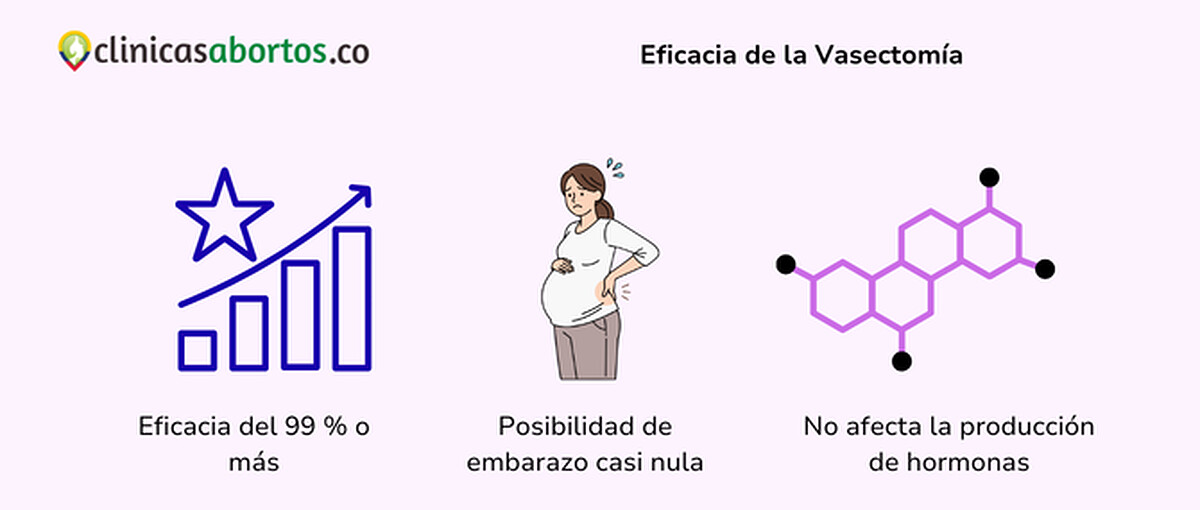 clinicasabortos.co

Eficacia de la Vasectomía

Eficacia del 99 % o más

Posibilidad de embarazo casi nula

No afecta la producción de hormonas