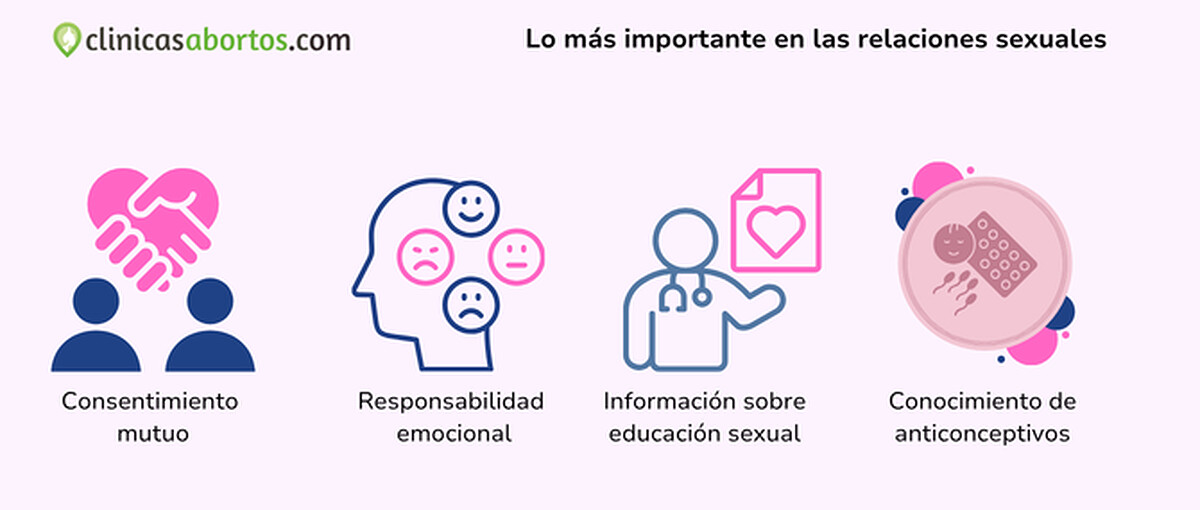 clinicasabortos.com

Lo más importante en las relaciones sexuales

Consentimiento mutuo

Responsabilidad emocional

Información sobre educación sexual

Conocimiento de anticonceptivos