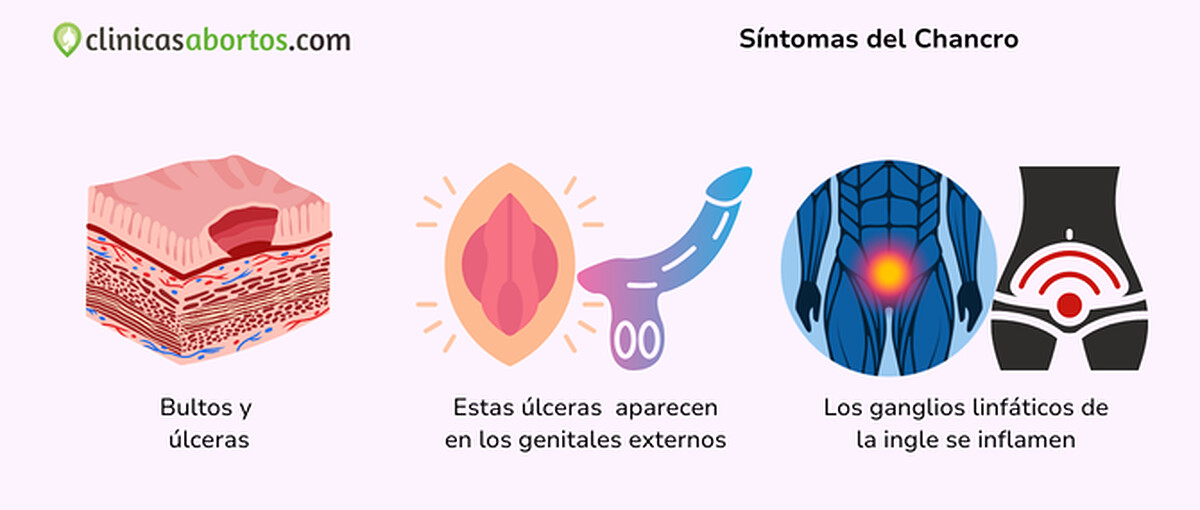 clinicasabortos.com

Síntomas del Chancro

Bultos y úlceras

Estas úlceras aparecen en los genitales externos

Los ganglios linfáticos de la ingle se inflamen