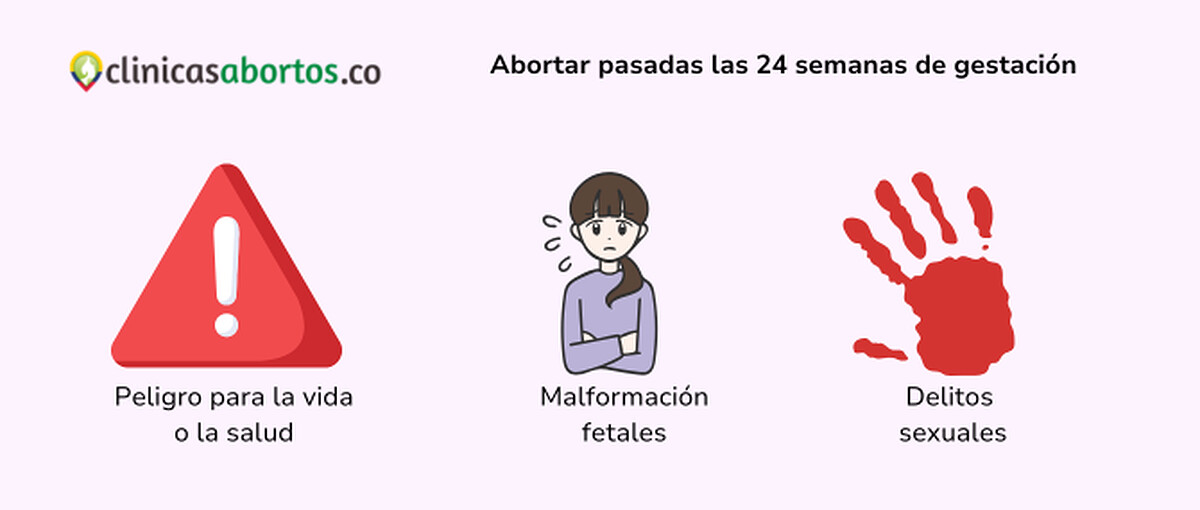 clinicasabortos.co

Abortar pasadas las 24 semanas de gestación

Peligro para la vida o la salud

Malformación fetales

Delitos sexuales