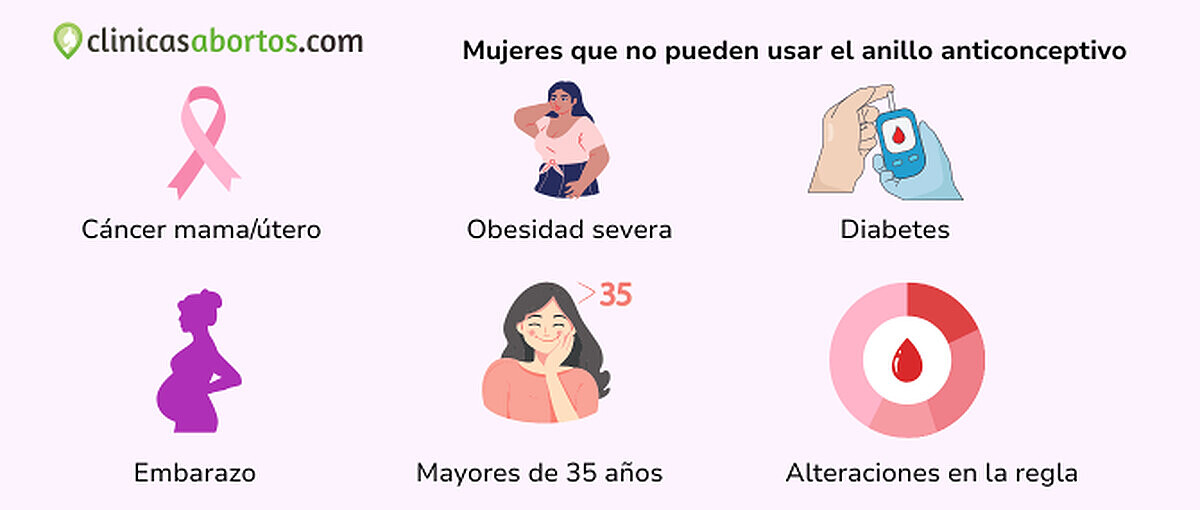 clinicasabortos.com

Mujeres que no pueden usar el anillo anticonceptivo

Cáncer mama/útero

Obesidad severa

Diabetes

Embarazo

>35

Mayores de 35 años

Alteraciones en la regla