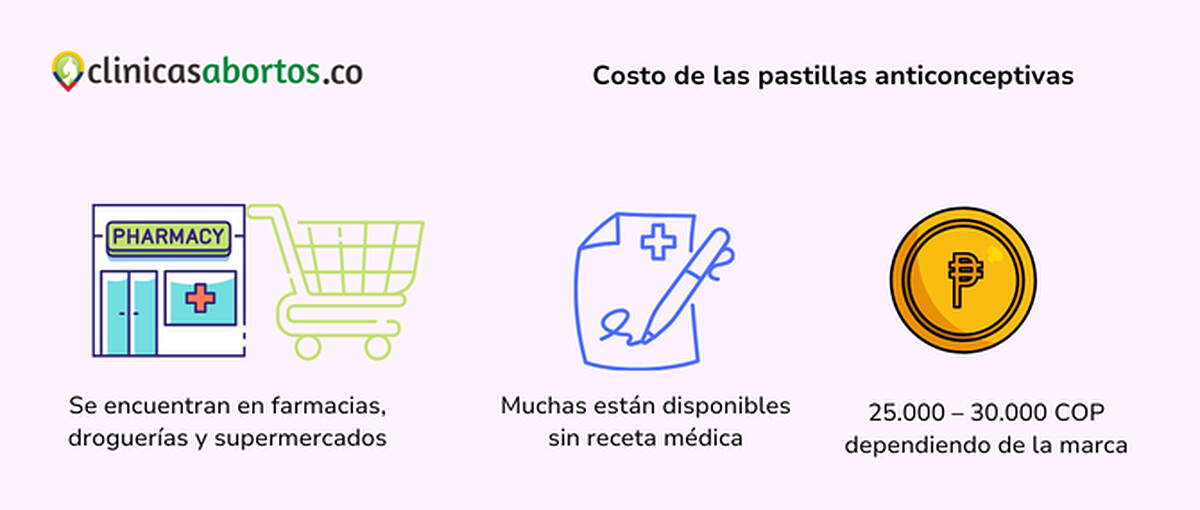 clinicasabortos.co

Costo de las pastillas anticonceptivas

PHARMACY

Se encuentran en farmacias, droguerías y supermercados

Muchas están disponibles sin receta médica

₱

25.000 – 30.000 COP dependiendo de la marca