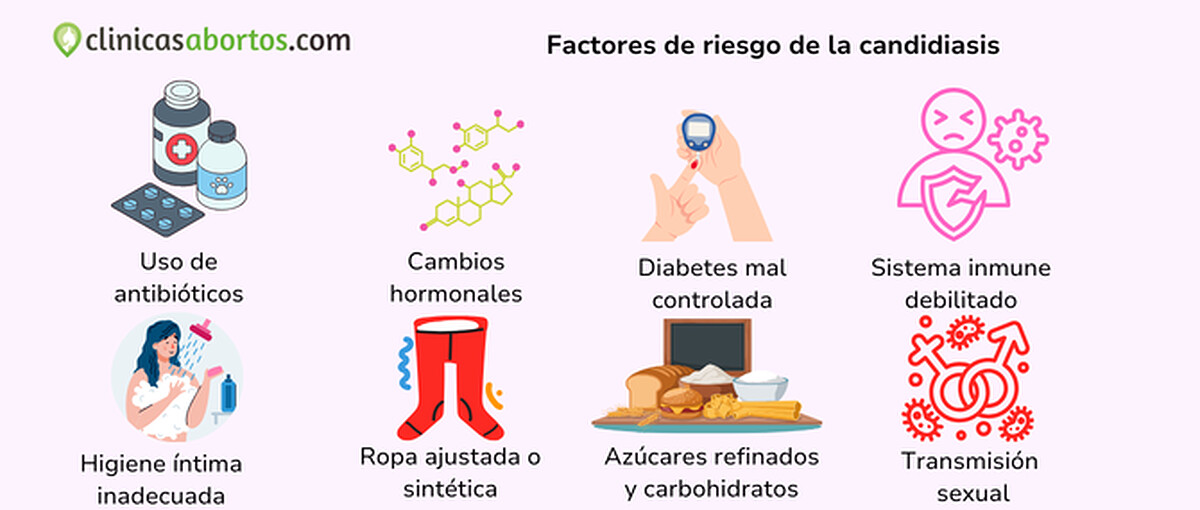 clinicasabortos.com

Factores de riesgo de la candidiasis

Uso de antibióticos

Cambios hormonales

Diabetes mal controlada

Sistema inmune debilitado

Higiene íntima inadecuada

Ropa ajustada o sintética

Azúcares refinados y carbohidratos

Transmisión sexual