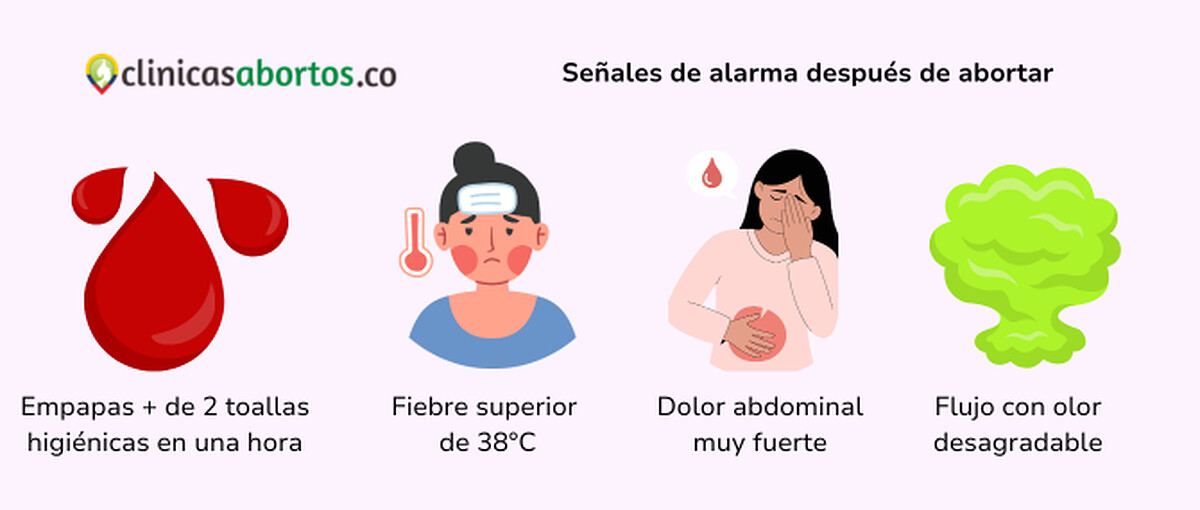 clinicasabortos.co

Señales de alarma después de abortar

Empapas + de 2 toallas higiénicas en una hora

Fiebre superior de 38°C

Dolor abdominal muy fuerte

Flujo con olor desagradable