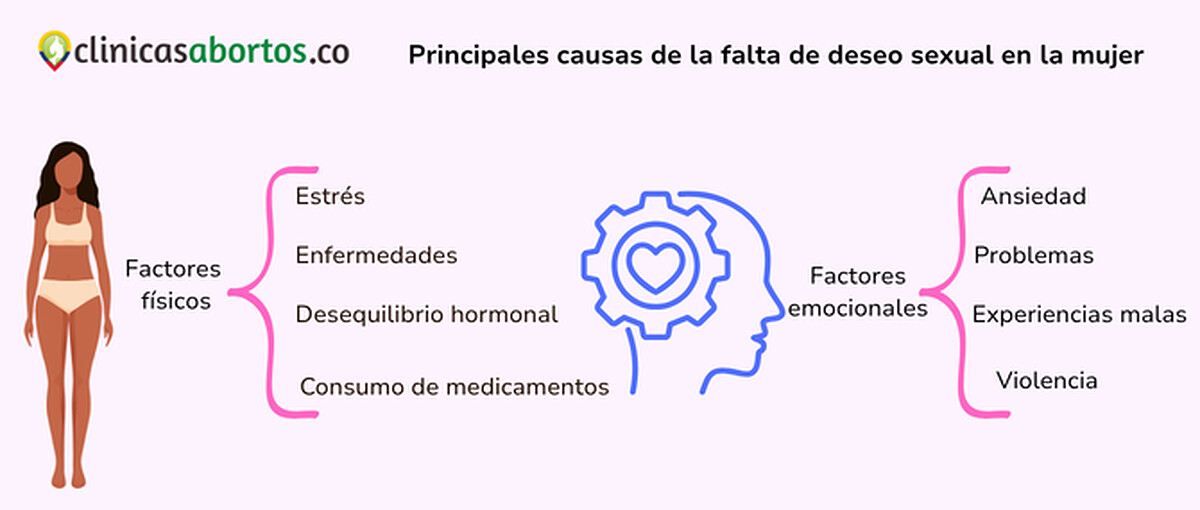 clinicasabortos.co

Principales causas de la falta de deseo sexual en la mujer

Factores físicos

Estrés

Enfermedades

Desequilibrio hormonal

Consumo de medicamentos

Factores emocionales

Ansiedad

Problemas

Experiencias malas

Violencia