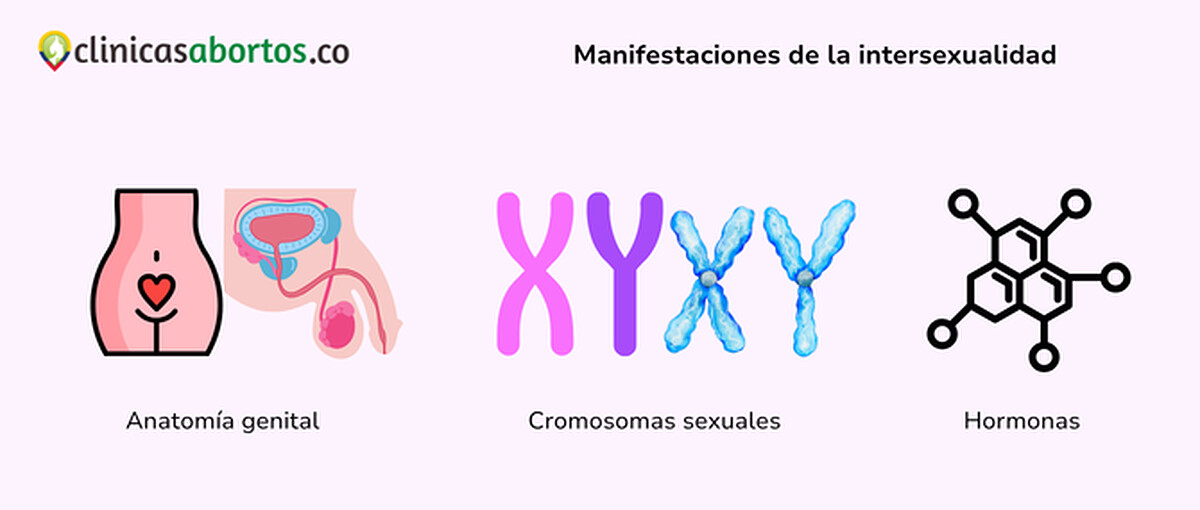 clinicasabortos.co

Manifestaciones de la intersexualidad

Anatomía genital

Cromosomas sexuales

Hormonas