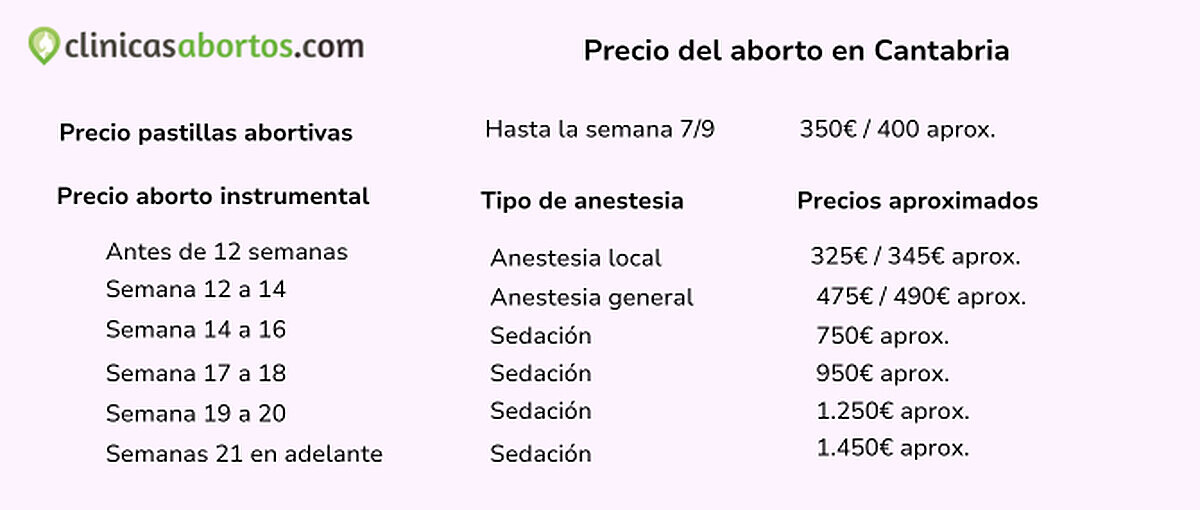 clinicasabortos.com

Precio del aborto en Cantabria

| Precio pastillas abortivas | Hasta la semana 7/9 | 350€ / 400 aprox. |
|---|---|---|
| Precio aborto instrumental | Tipo de anestesia | Precios aproximados |
| Antes de 12 semanas | Anestesia local | 325€ / 345€ aprox. |
| Semana 12 a 14 | Anestesia general | 475€ / 490€ aprox. |
| Semana 14 a 16 | Sedación | 750€ aprox. |
| Semana 17 a 18 | Sedación | 950€ aprox. |
| Semana 19 a 20 | Sedación | 1.250€ aprox. |
| Semanas 21 en adelante | Sedación | 1.450€ aprox. |