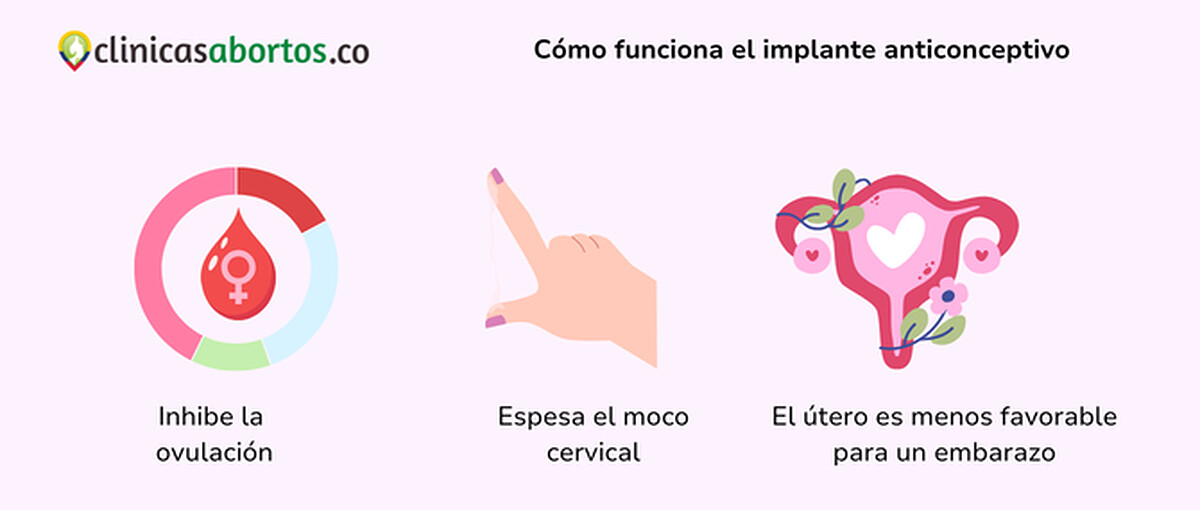 clinicasabortos.co

Cómo funciona el implante anticonceptivo

Inhibe la ovulación

Espesa el moco cervical

El útero es menos favorable para un embarazo