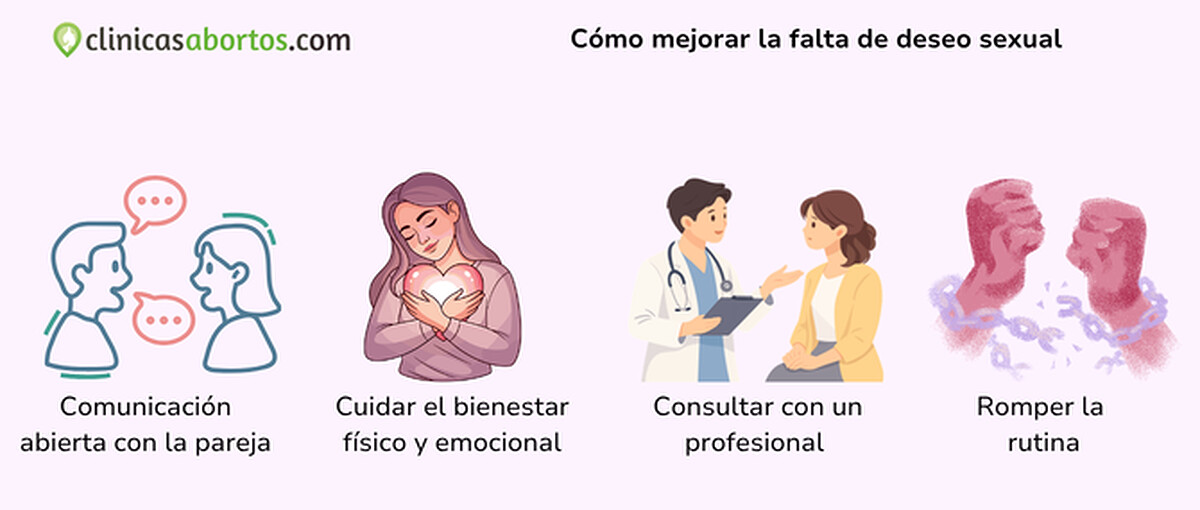 clinicasabortos.com

Cómo mejorar la falta de deseo sexual

Comunicación abierta con la pareja

Cuidar el bienestar físico y emocional

Consultar con un profesional

Romper la rutina