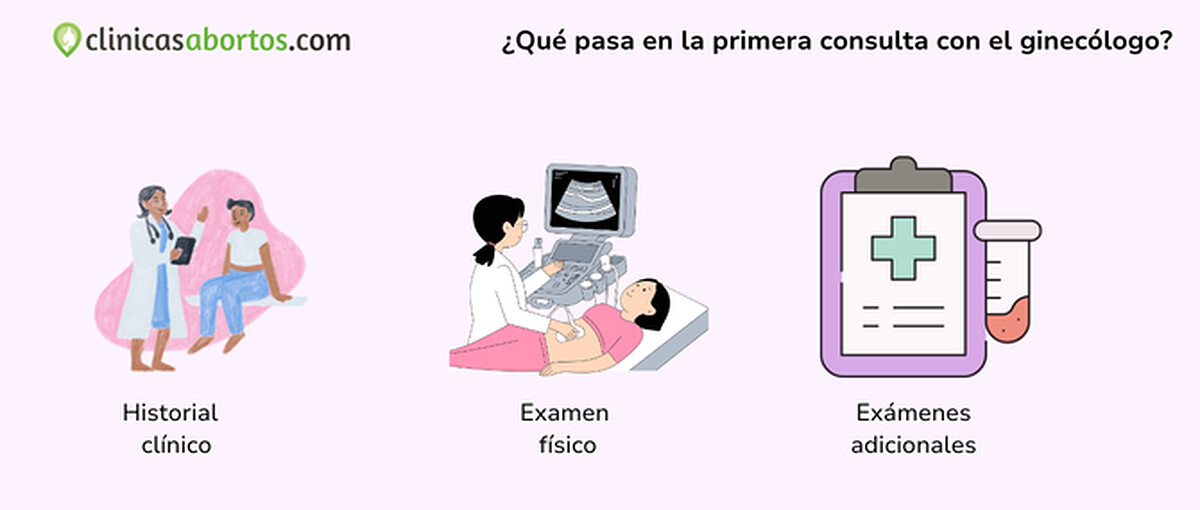 clinicasabortos.com

¿Qué pasa en la primera consulta con el ginecólogo?

Historial clínico

Examen físico

Exámenes adicionales