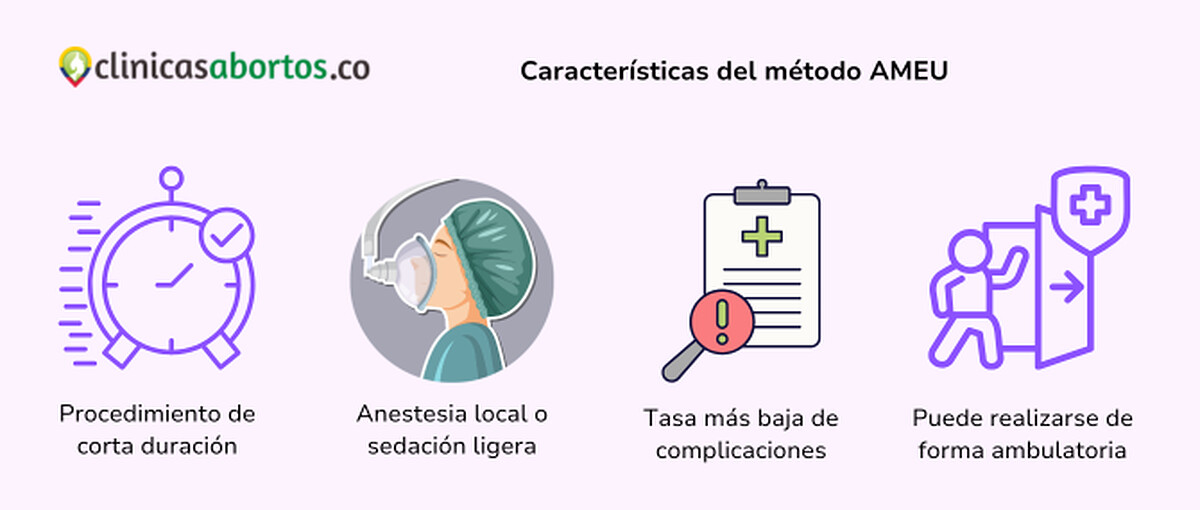 clinicasabortos.co

Características del método AMEU

Procedimiento de corta duración

Anestesia local o sedación ligera

Tasa más baja de complicaciones

Puede realizarse de forma ambulatoria