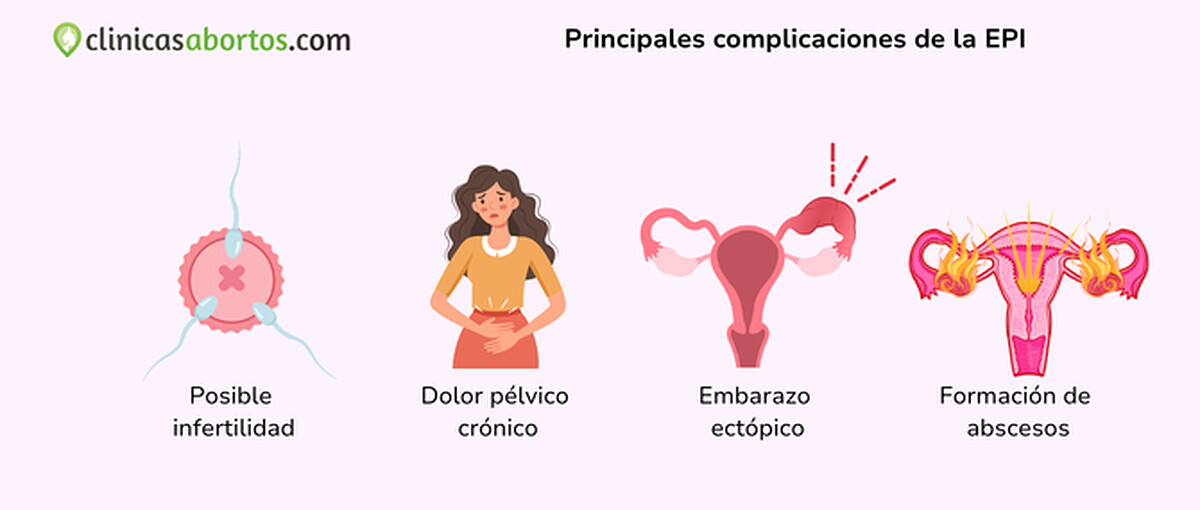 clinicasabortos.com

Principales complicaciones de la EPI

Posible infertilidad

Dolor pélvico crónico

Embarazo ectópico

Formación de abscesos