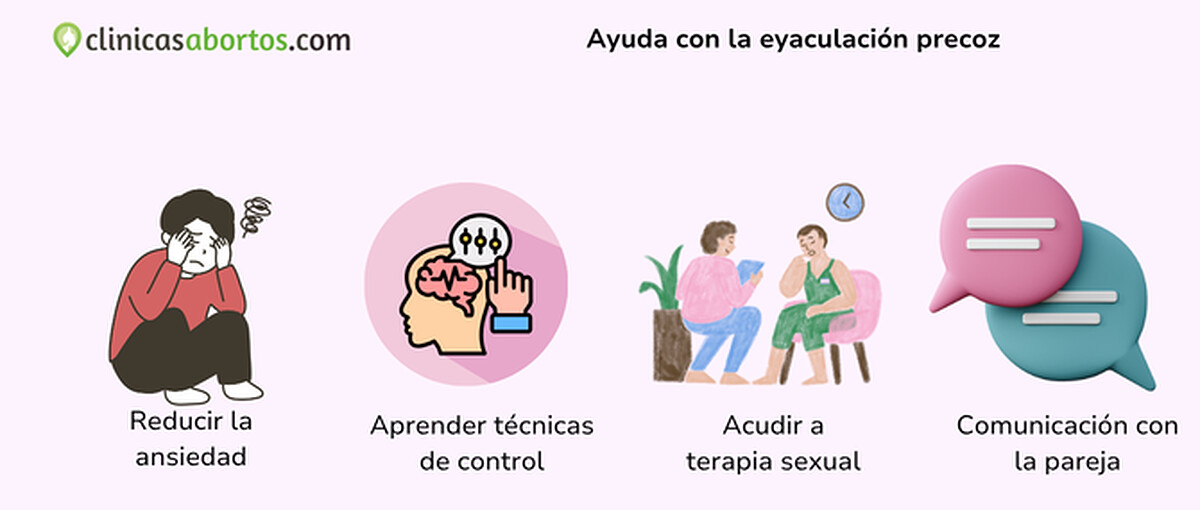 clinicasabortos.com

Ayuda con la eyaculación precoz

Reducir la ansiedad

Aprender técnicas de control

Acudir a terapia sexual

Comunicación con la pareja