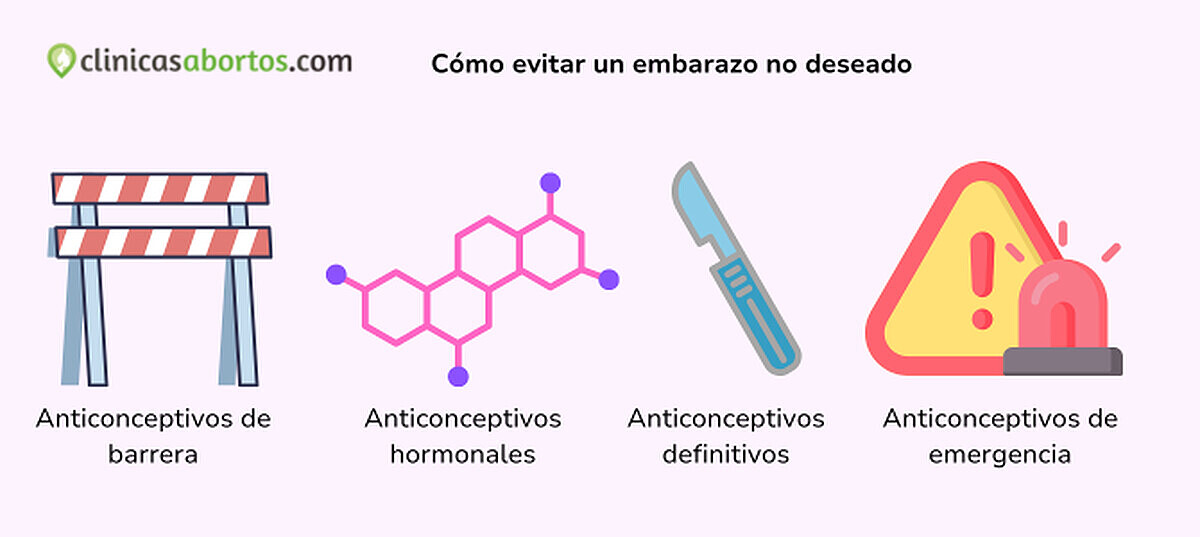 clinicasabortos.com

Cómo evitar un embarazo no deseado

Anticonceptivos de barrera

Anticonceptivos hormonales

Anticonceptivos definitivos

Anticonceptivos de emergencia