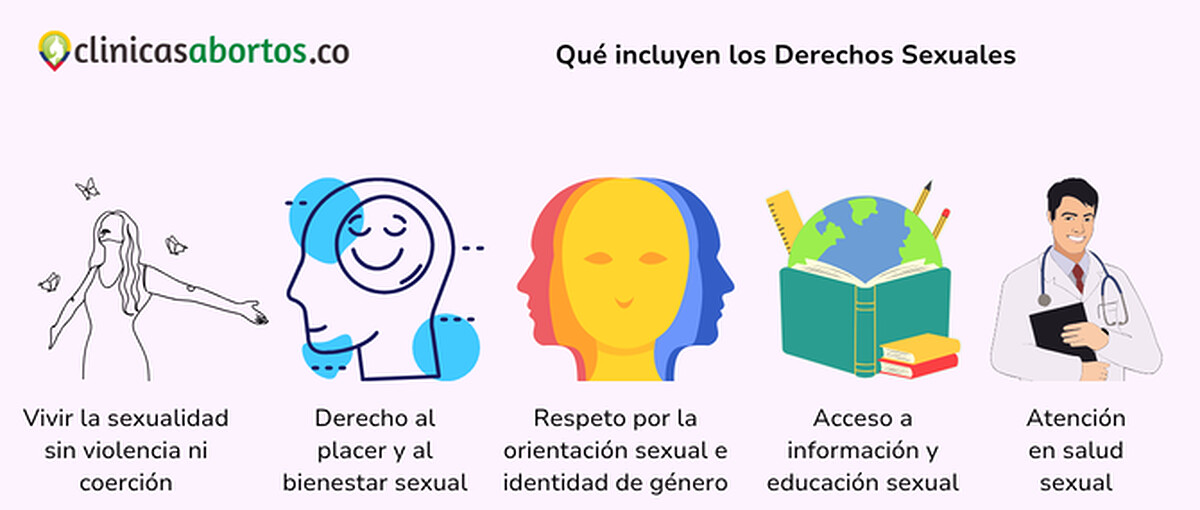 clinicasabortos.co

Qué incluyen los Derechos Sexuales

Vivir la sexualidad sin violencia ni coerción

Derecho al placer y al bienestar sexual

Respeto por la orientación sexual e identidad de género

Acceso a información y educación sexual

Atención en salud sexual